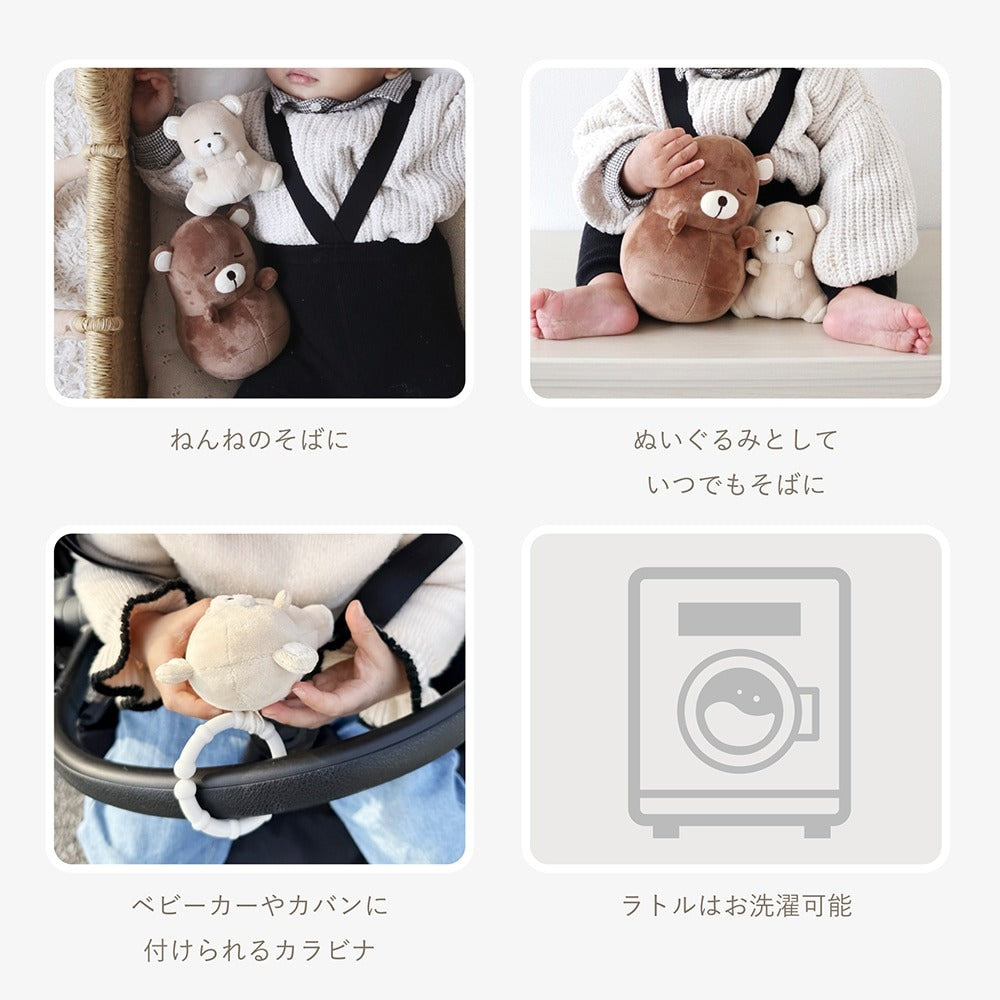 ねんねのそばに

ぬいぐるみとして
いつでもそばに

ベビーカーやカバンに
付けられるカラビナ

ラトルはお洗濯可能