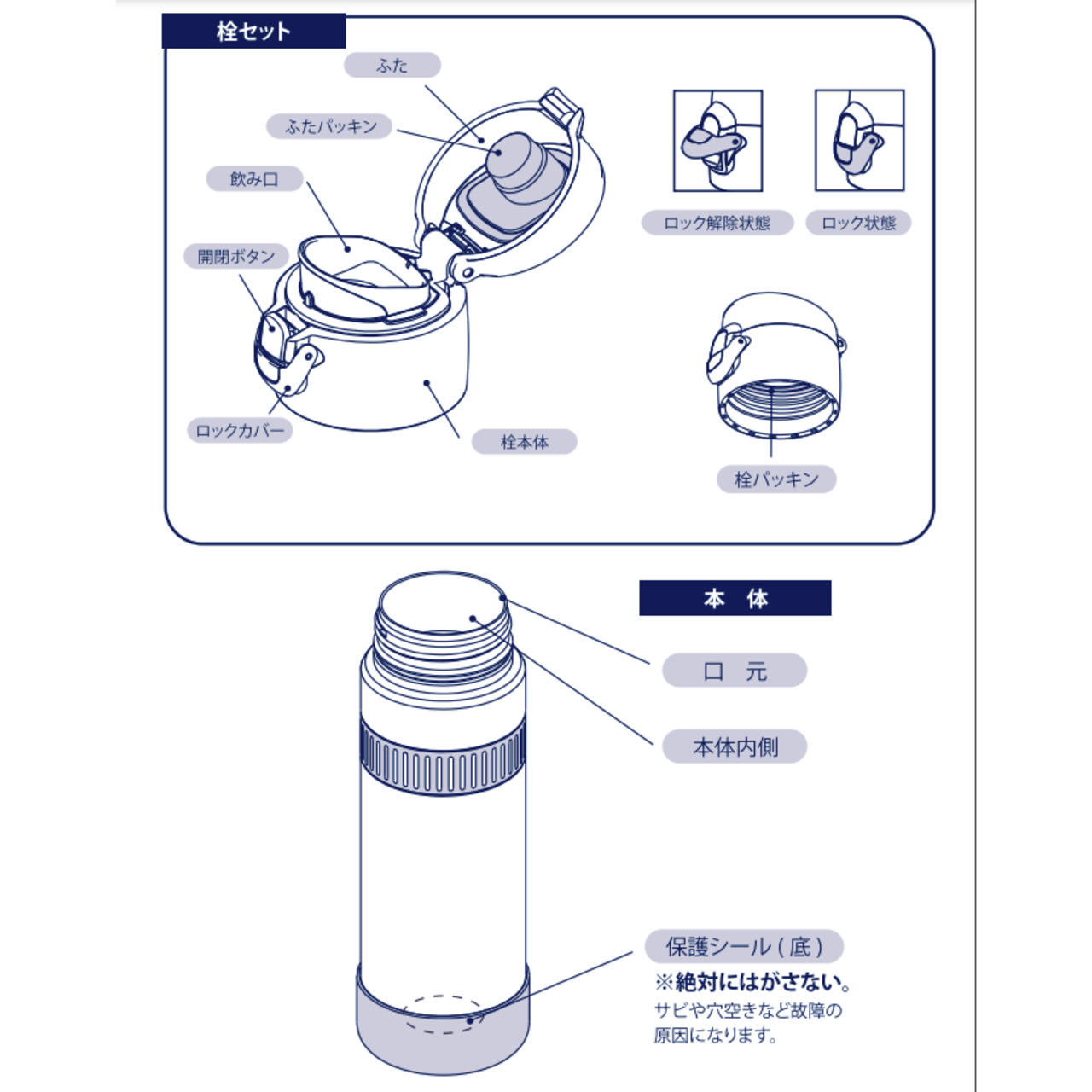 栓セット

ふた

ふたパッキン

飲み口

開閉ボタン

ロックカバー

栓本体

ロック解除状態

ロック状態

栓パッキン

本　体

口　元

本体内側

保護シール(底)
※絶対にはがさない。
サビや穴空きなど故障の原因になります。