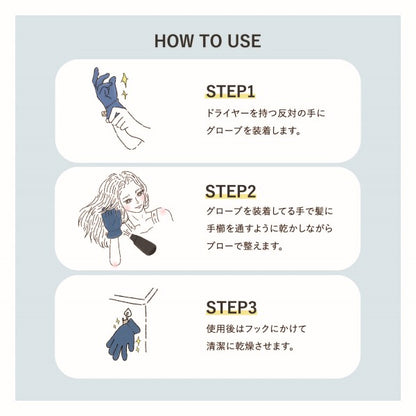 HOW TO USE

STEP1
ドライヤーを持つ反対の手にグローブを装着します。

STEP2
グローブを装着してる手で髪に手櫛を通すように乾かしながらブローで整えます。

STEP3
使用後はフックにかけて清潔に乾燥させます。